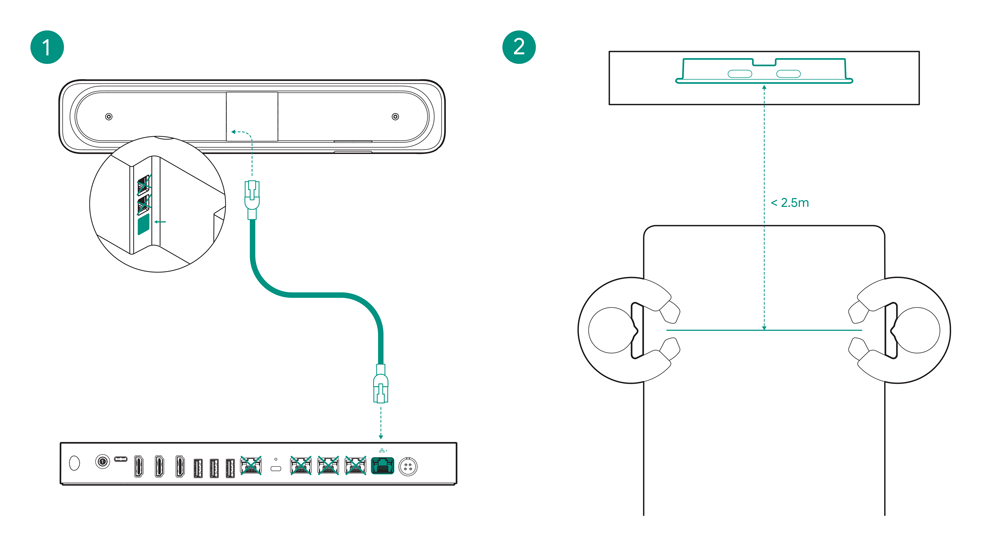 1

2

< 2.5m