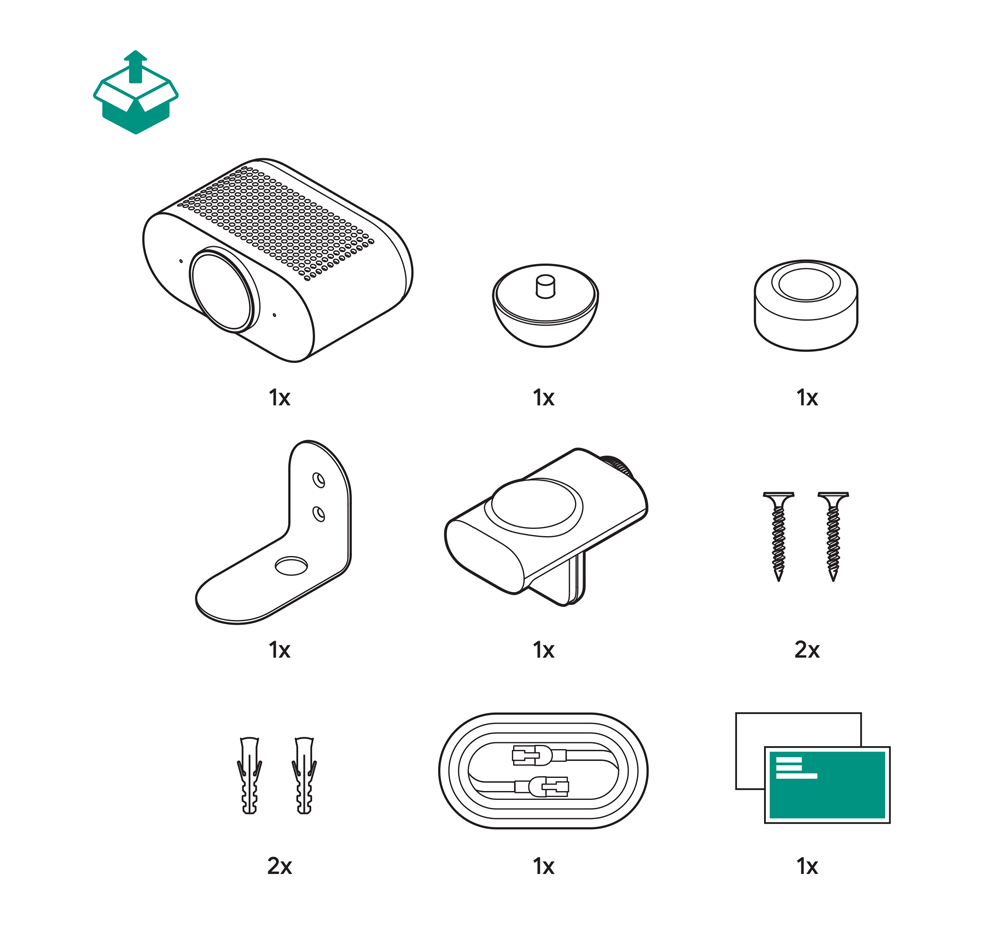 1x

1x

1x

1x

1x

2x

2x

1x

1x