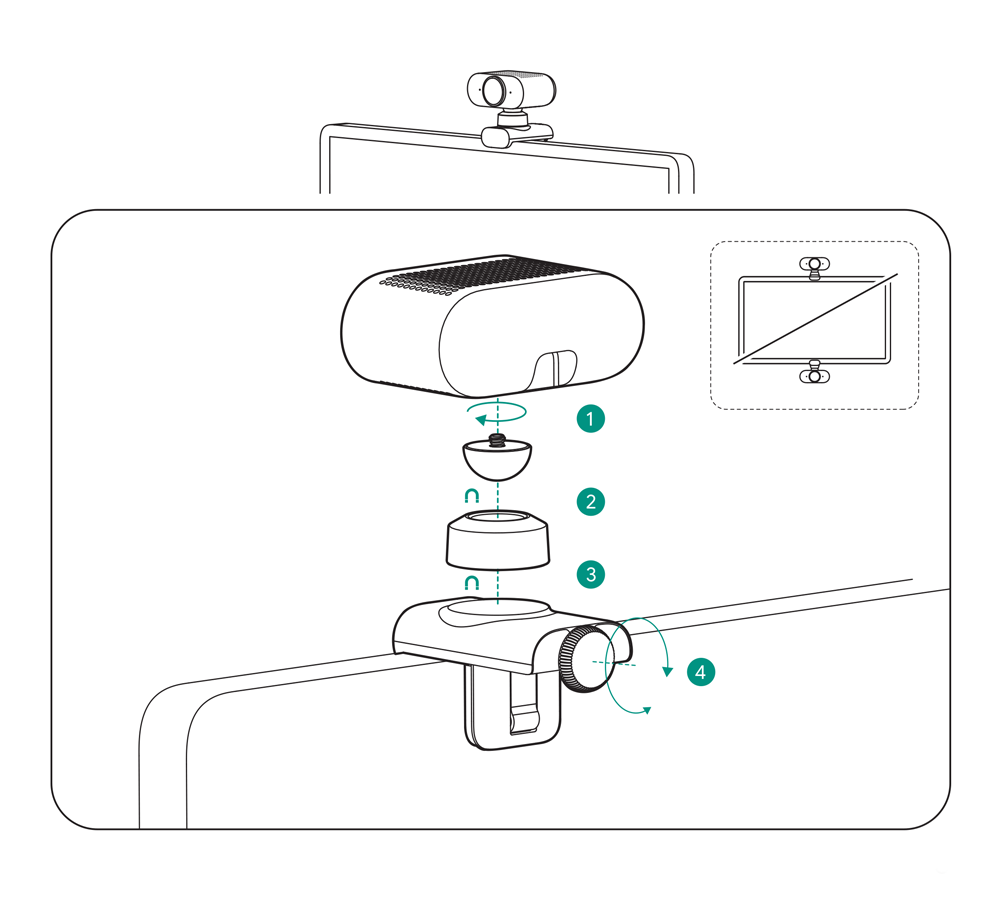 1

2

3

4