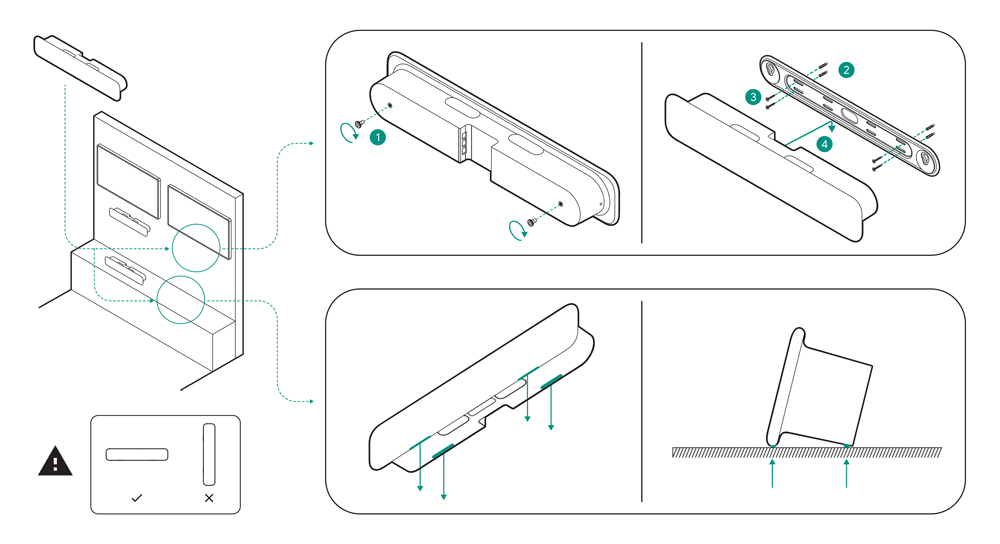 1
2
3
4
✓
✕