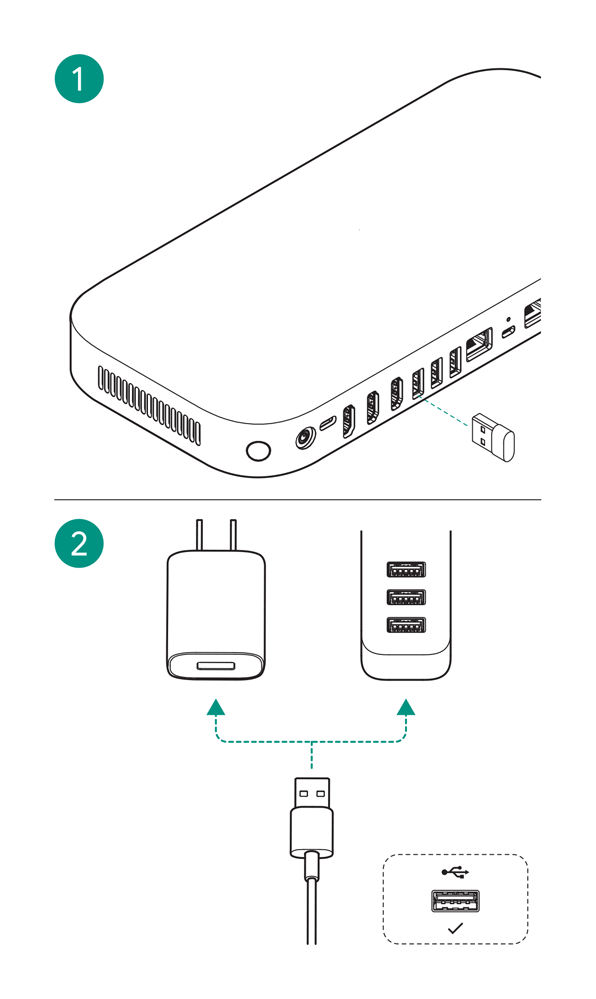 1

2