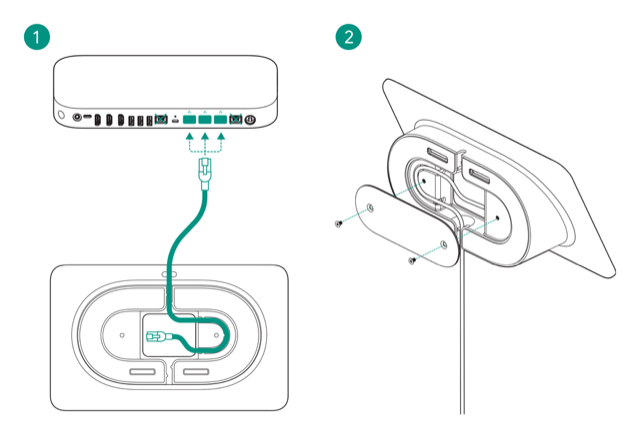 1

2