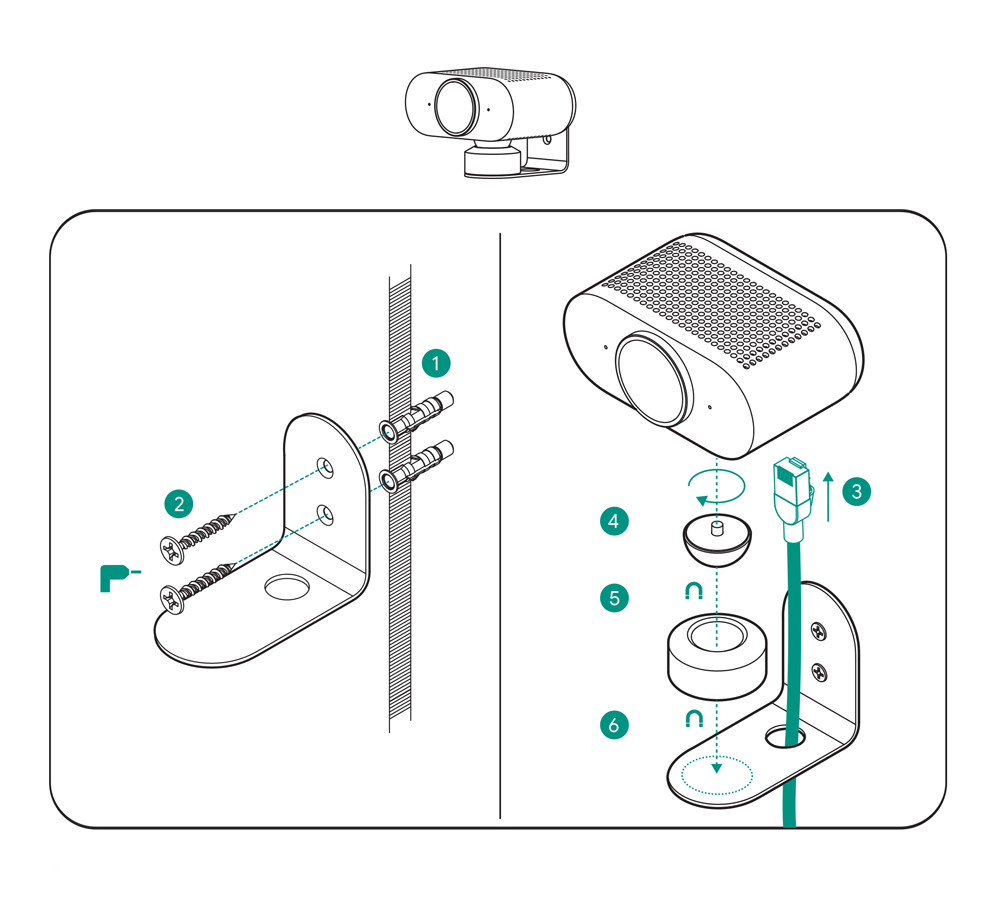 1

2

3

4

5

6