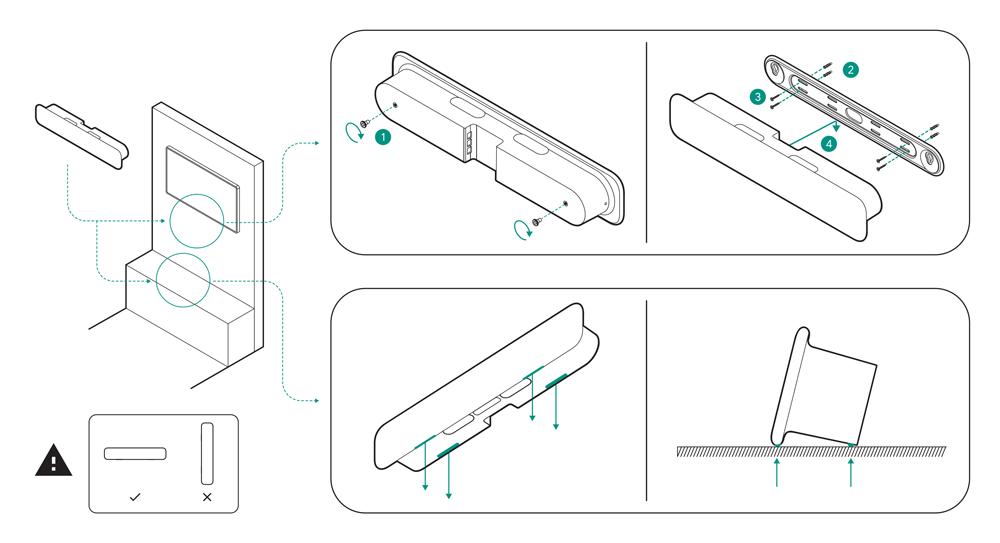 1
2
3
4
✓
✕