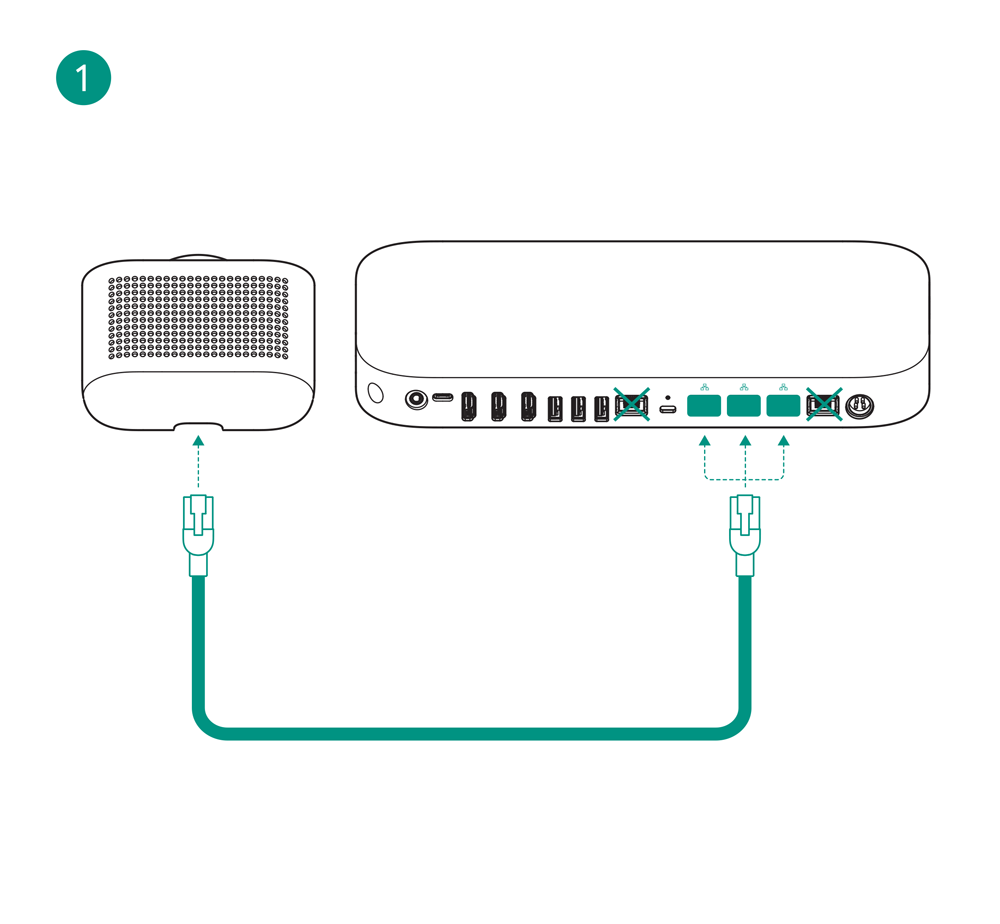 1