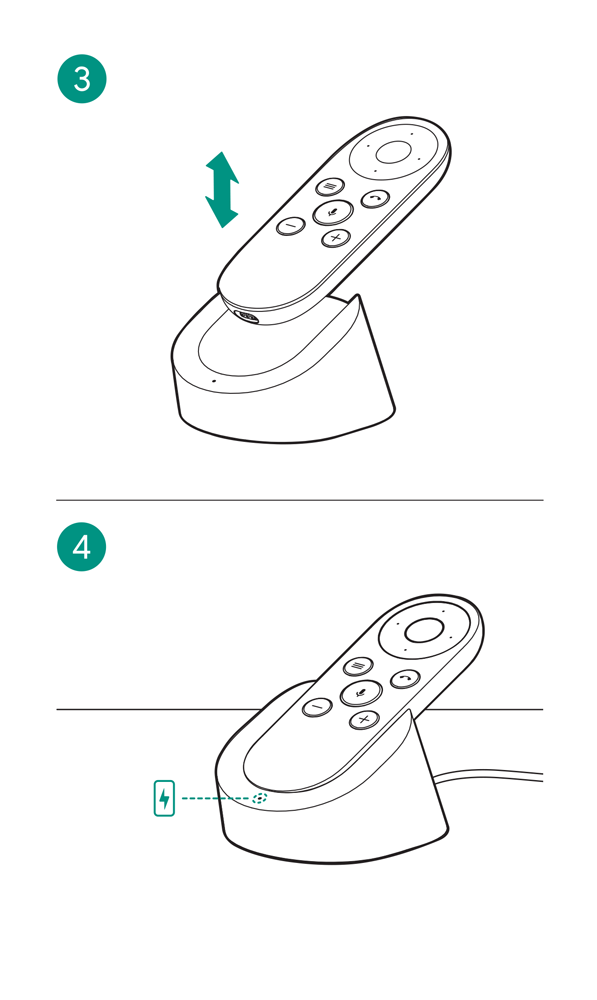 3

4